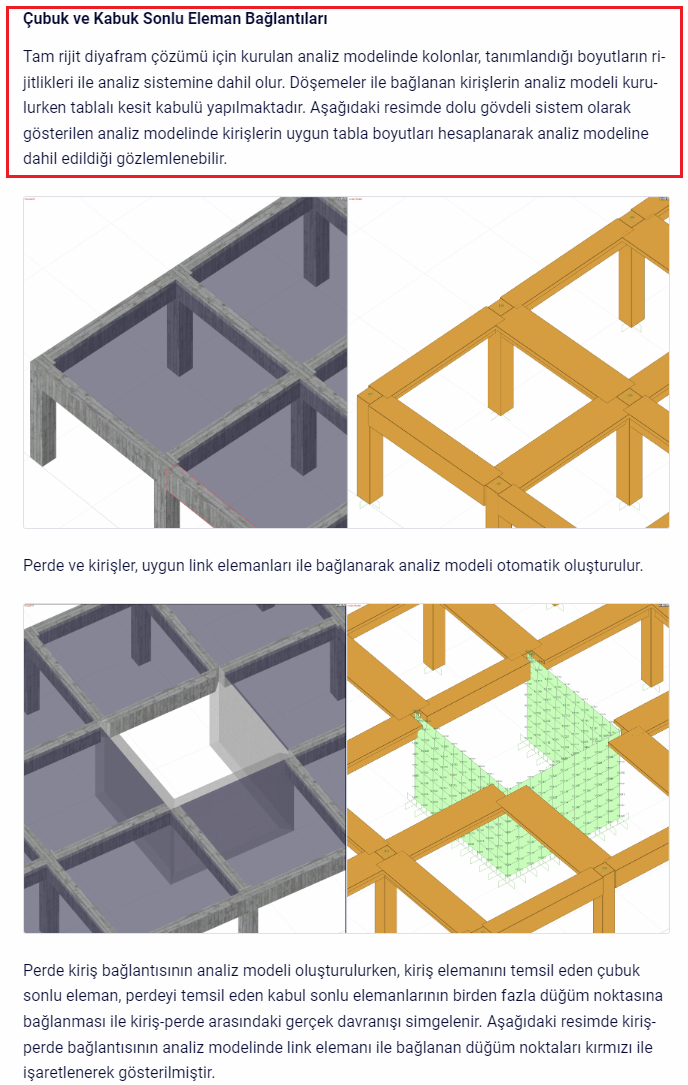 Çubuk ve Kabuk Sonlu Eleman Bağlantıları

Tam rijit diyafram çözümü için kurulan analiz modelinde kolonlar, tanımlandığı boyutların rijitlikleri ile analiz sistemine dahil olur. Döşemeler ile bağlanan kirişlerin analiz modeli kurulurken tablalı kesit kabulü yapılmaktadır. Aşağıdaki resimde dolu gövdeli sistem olarak gösterilen analiz modelinde kirişlerin uygun tabla boyutları hesaplanarak analiz modeline dahil edildiği gözlemlenebilir.

Perde ve kirişler, uygun link elemanları ile bağlanarak analiz modeli otomatik oluşturulur.

Perde kiriş bağlantısının analiz modeli oluşturulurken, kiriş elemanını temsil eden çubuk sonlu eleman, perdeyi temsil eden kabul sonlu elemanlarının birden fazla düğüm noktasına bağlanması ile kiriş-perde arasındaki gerçek davranışı simgelenir. Aşağıdaki resimde kiriş-perde bağlantısının analiz modelinde link elemanı ile bağlanan düğüm noktaları kırmızı ile işaretlenerek gösterilmiştir.