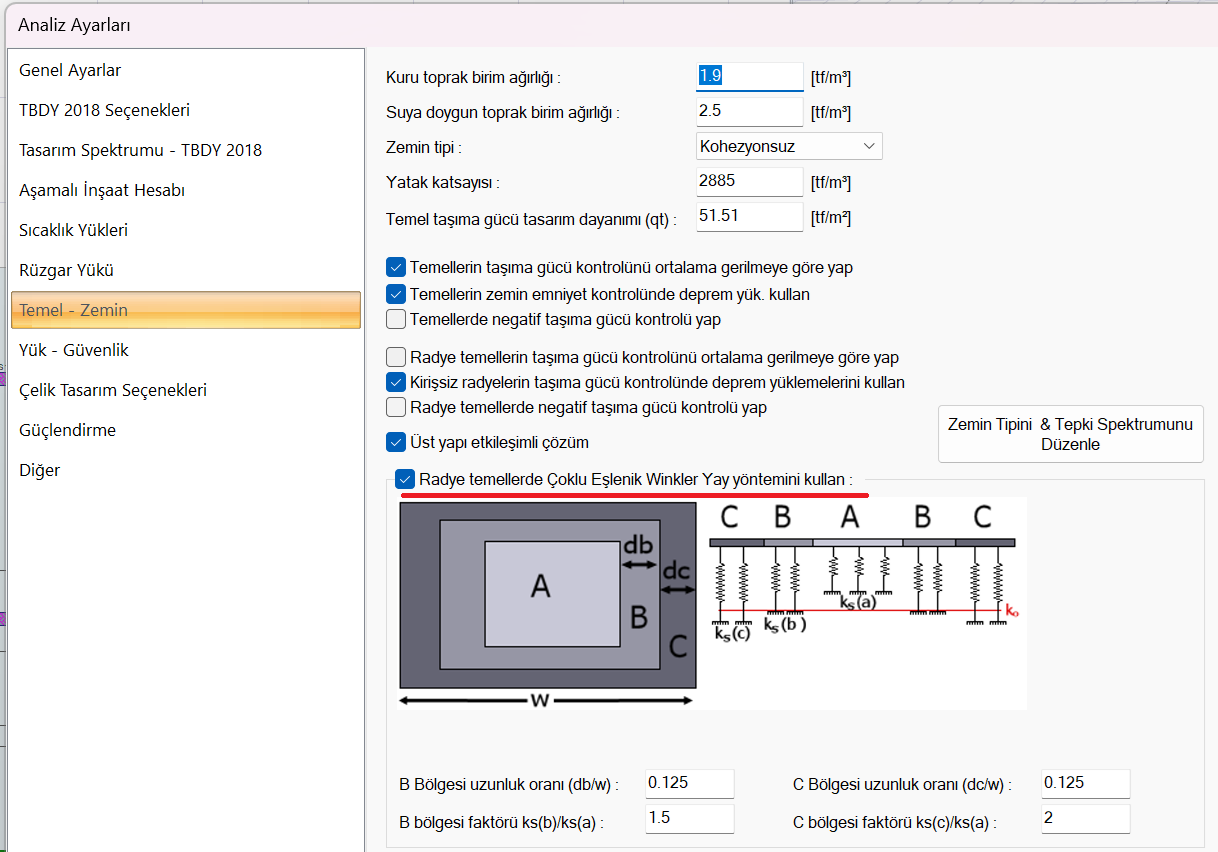 Analiz Ayarları

Genel Ayarlar
TBDY 2018 Seçenekleri
Tasarım Spektrumu - TBDY 2018
Aşamalı İnşaat Hesabı
Sıcaklık Yükleri
Rüzgar Yükü
Temel - Zemin
Yük - Güvenlik
Çelik Tasarım Seçenekleri
Güçlendirme
Diğer

Kuru toprak birim ağırlığı : 1.9 [tf/m³]
Suya doygun toprak birim ağırlığı : 2.5 [tf/m³]
Zemin tipi : Kohezyonsuz
Yatak katsayısı : 2885 [tf/m³]
Temel taşıma gücü tasarım dayanımı (qt) : 51.51 [tf/m²]

Temellerin taşıma gücü kontrolünü ortalama gerilmeye göre yap
Temellerin zemin emniyet kontrolünde deprem yük. kullan
Temellerde negatif taşıma gücü kontrolü yap

Radye temellerin taşıma gücü kontrolünü ortalama gerilmeye göre yap
Kirişsiz radyelerin taşıma gücü kontrolünde deprem yüklemelerini kullan
Radye temellerde negatif taşıma gücü kontrolü yap

Üst yapı etkileşimli çözüm

Zemin Tipini & Tepki Spektrumunu Düzenle

Radye temellerde Çoklu Eşlenik Winkler Yay yöntemini kullan :

A
B
C
db
dc
w

C B A B C
$k_s(a)$
$k_s(c)$
$k_s(b)$
$k_o$

B Bölgesi uzunluk oranı (db/w) : 0.125
C Bölgesi uzunluk oranı (dc/w) : 0.125
B bölgesi faktörü ks(b)/ks(a) : 1.5
C bölgesi faktörü ks(c)/ks(a) : 2