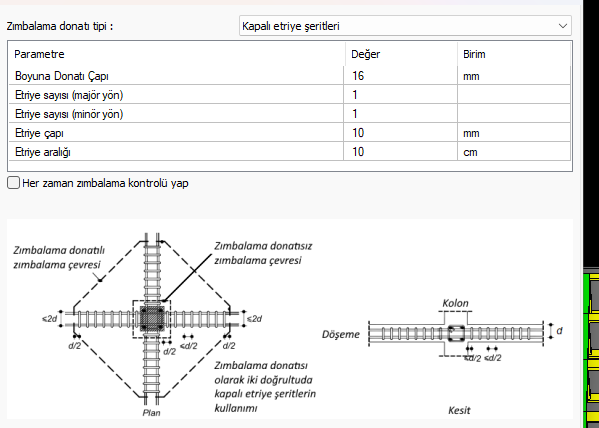 Zımbalama donatı tipi : Kapalı etriye şeritleri

| Parametre | Değer | Birim |
|---|---|---|
| Boyuna Donatı Çapı | 16 | mm |
| Etriye sayısı (majör yön) | 1 | |
| Etriye sayısı (minör yön) | 1 | |
| Etriye çapı | 10 | mm |
| Etriye aralığı | 10 | cm |

Her zaman zımbalama kontrolü yap

Zımbalama donatılı zımbalama çevresi

Zımbalama donatısız zımbalama çevresi

≤2d

≤2d

d/2

d/2

≤d/2

d/2

Zımbalama donatısı olarak iki doğrultuda kapalı etriye şeritlerin kullanımı

Plan

Kolon

Döşeme

d

≤d/2

≤d/2

Kesit